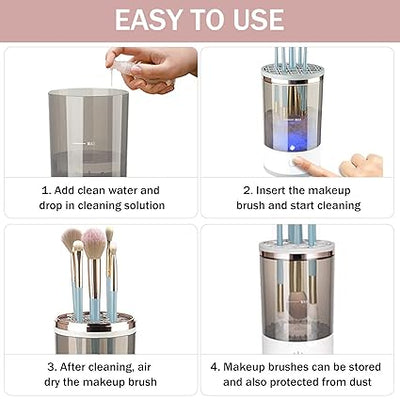 EASY TO USE

1. Add clean water and drop in cleaning solution

2. Insert the makeup brush and start cleaning

3. After cleaning, air dry the makeup brush

4. Makeup brushes can be stored and also protected from dust